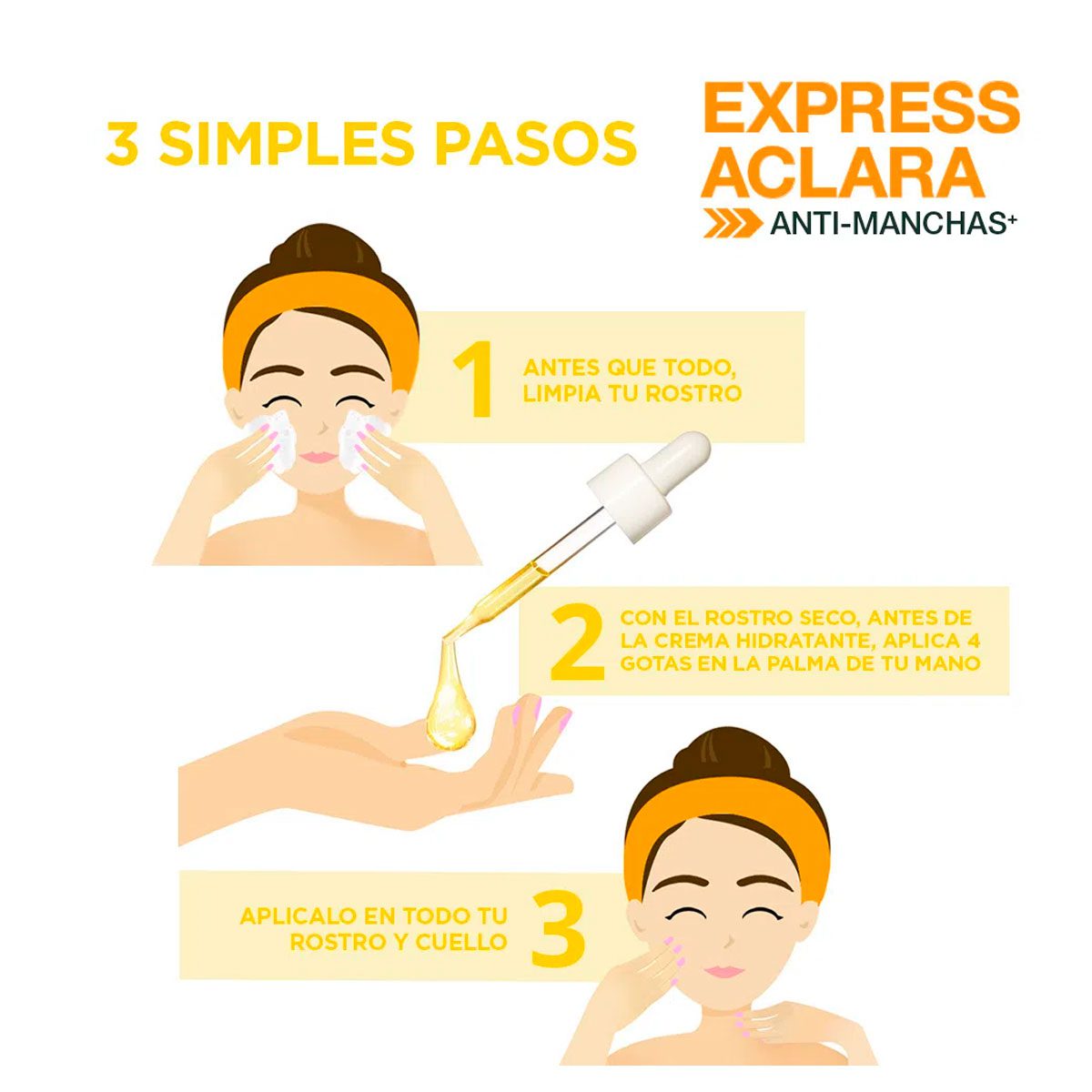 3 SIMPLES PASOS

EXPRESS ACLARA
ANTI-MANCHAS+

1 ANTES QUE TODO, LIMPIA TU ROSTRO

2 CON EL ROSTRO SECO, ANTES DE LA CREMA HIDRATANTE, APLICA 4 GOTAS EN LA PALMA DE TU MANO

APLICALO EN TODO TU ROSTRO Y CUELLO 3